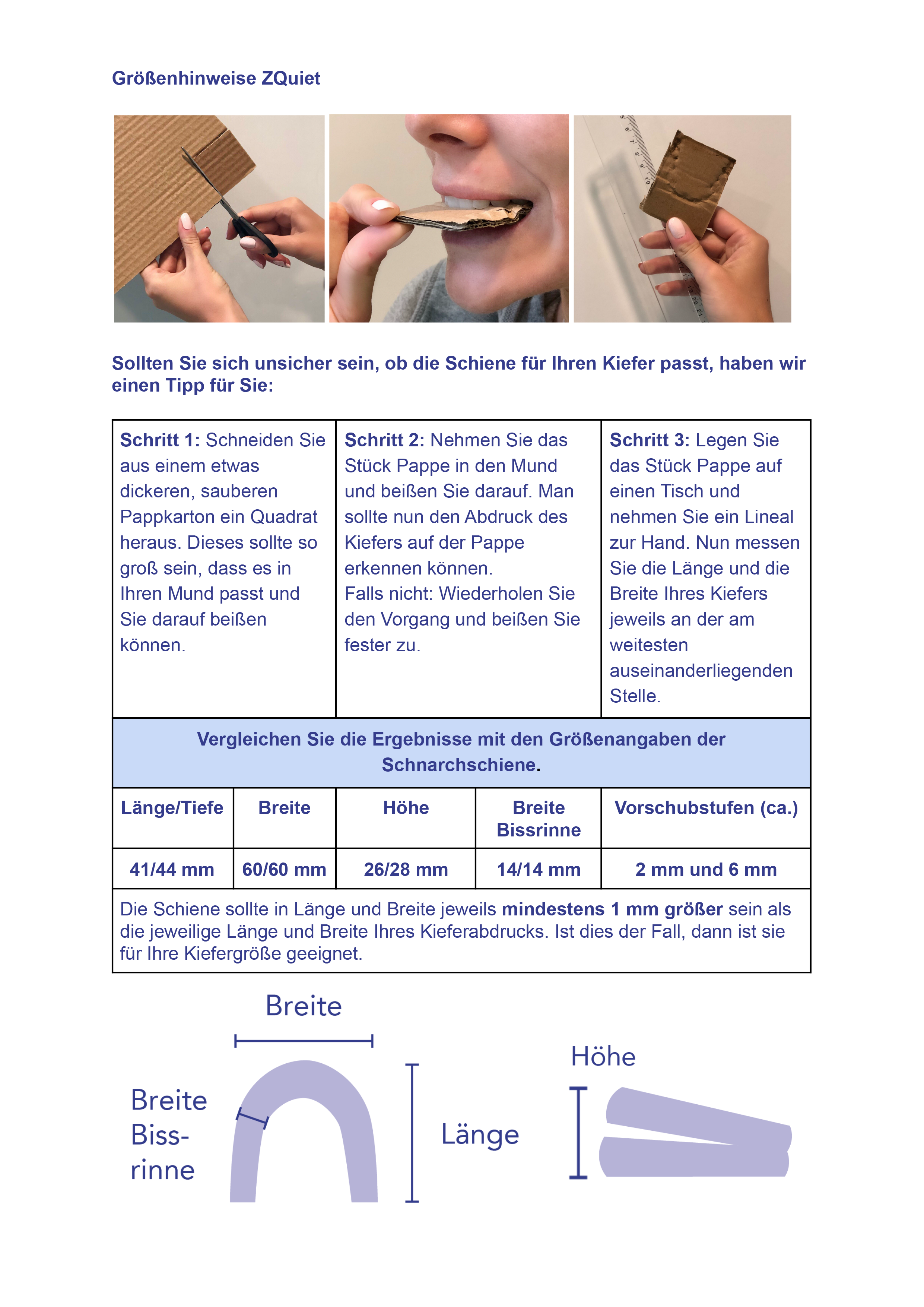 Größenhinweise ZQuiet

Sollten Sie sich unsicher sein, ob die Schiene für Ihren Kiefer passt, haben wir einen Tipp für Sie:

| Schritt 1: Schneiden Sie aus einem etwas dickeren, sauberen Pappkarton ein Quadrat heraus. Dieses sollte so groß sein, dass es in Ihren Mund passt und Sie darauf beißen können. | Schritt 2: Nehmen Sie das Stück Pappe in den Mund und beißen Sie darauf. Man sollte nun den Abdruck des Kiefers auf der Pappe erkennen können. Falls nicht: Wiederholen Sie den Vorgang und beißen Sie fester zu. | Schritt 3: Legen Sie das Stück Pappe auf einen Tisch und nehmen Sie ein Lineal zur Hand. Nun messen Sie die Länge und die Breite Ihres Kiefers jeweils an der am weitesten auseinanderliegenden Stelle. |
|---|---|---|

Vergleichen Sie die Ergebnisse mit den Größenangaben der Schnarchschiene.

| Länge/Tiefe | Breite | Höhe | Breite Bissrinne | Vorschubstufen (ca.) |
|---|---|---|---|---|
| 41/44 mm | 60/60 mm | 26/28 mm | 14/14 mm | 2 mm und 6 mm |

Die Schiene sollte in Länge und Breite jeweils mindestens 1 mm größer sein als die jeweilige Länge und Breite Ihres Kieferabdrucks. Ist dies der Fall, dann ist sie für Ihre Kiefergröße geeignet.

Breite

Breite Biss-rinne

Länge

Höhe