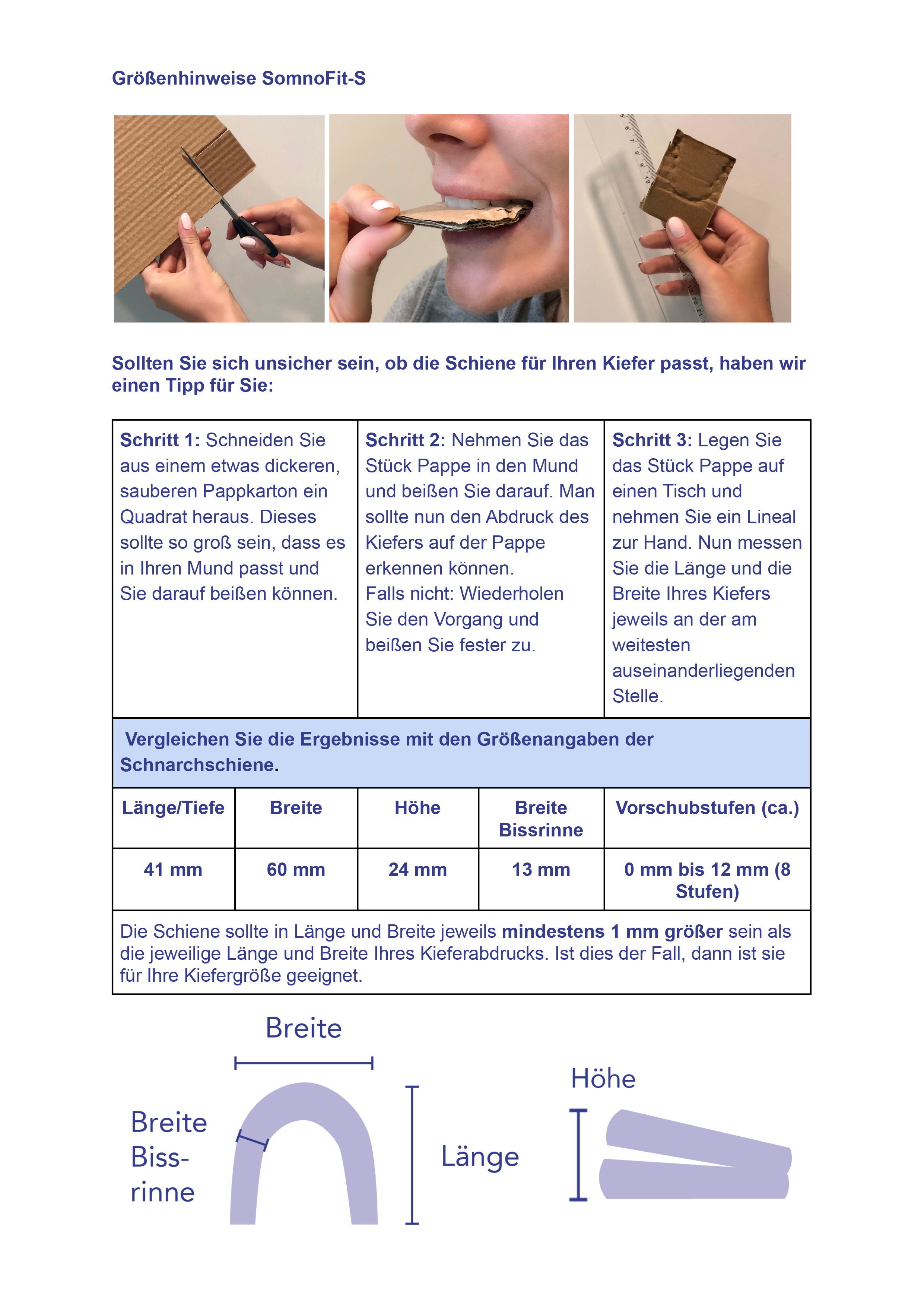 Größenhinweise SomnoFit-S

Sollten Sie sich unsicher sein, ob die Schiene für Ihren Kiefer passt, haben wir einen Tipp für Sie:

| Schritt 1: Schneiden Sie aus einem etwas dickeren, sauberen Pappkarton ein Quadrat heraus. Dieses sollte so groß sein, dass es in Ihren Mund passt und Sie darauf beißen können. | Schritt 2: Nehmen Sie das Stück Pappe in den Mund und beißen Sie darauf. Man sollte nun den Abdruck des Kiefers auf der Pappe erkennen können. Falls nicht: Wiederholen Sie den Vorgang und beißen Sie fester zu. | Schritt 3: Legen Sie das Stück Pappe auf einen Tisch und nehmen Sie ein Lineal zur Hand. Nun messen Sie die Länge und die Breite Ihres Kiefers jeweils an der am weitesten auseinanderliegenden Stelle. |
|---|---|---|

Vergleichen Sie die Ergebnisse mit den Größenangaben der Schnarchschiene.

| Länge/Tiefe | Breite | Höhe | Breite Bissrinne | Vorschubstufen (ca.) |
|---|---|---|---|---|
| 41 mm | 60 mm | 24 mm | 13 mm | 0 mm bis 12 mm (8 Stufen) |

Die Schiene sollte in Länge und Breite jeweils mindestens 1 mm größer sein als die jeweilige Länge und Breite Ihres Kieferabdrucks. Ist dies der Fall, dann ist sie für Ihre Kiefergröße geeignet.

Breite

Breite Biss-rinne

Länge

Höhe