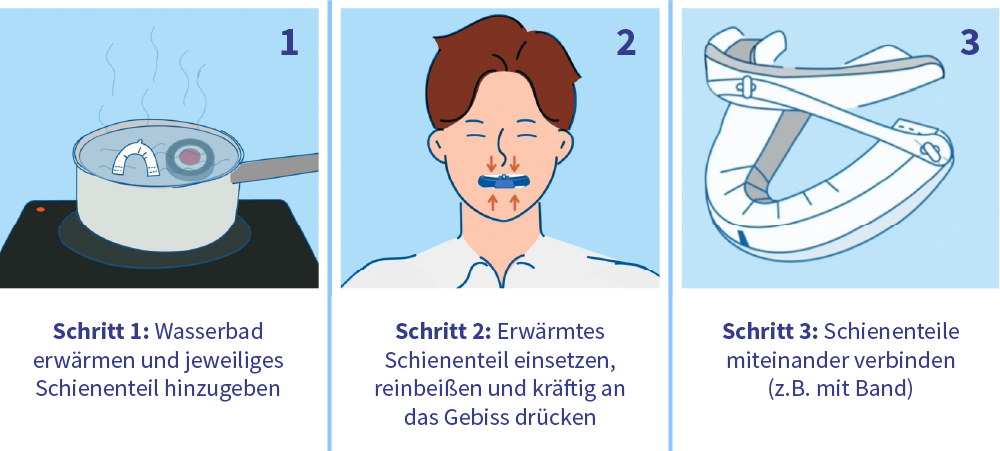 1

Schritt 1: Wasserbad erwärmen und jeweiliges Schienenteil hinzugeben

2

Schritt 2: Erwärmtes Schienenteil einsetzen, reinbeißen und kräftig an das Gebiss drücken

3

Schritt 3: Schienenteile miteinander verbinden (z.B. mit Band)